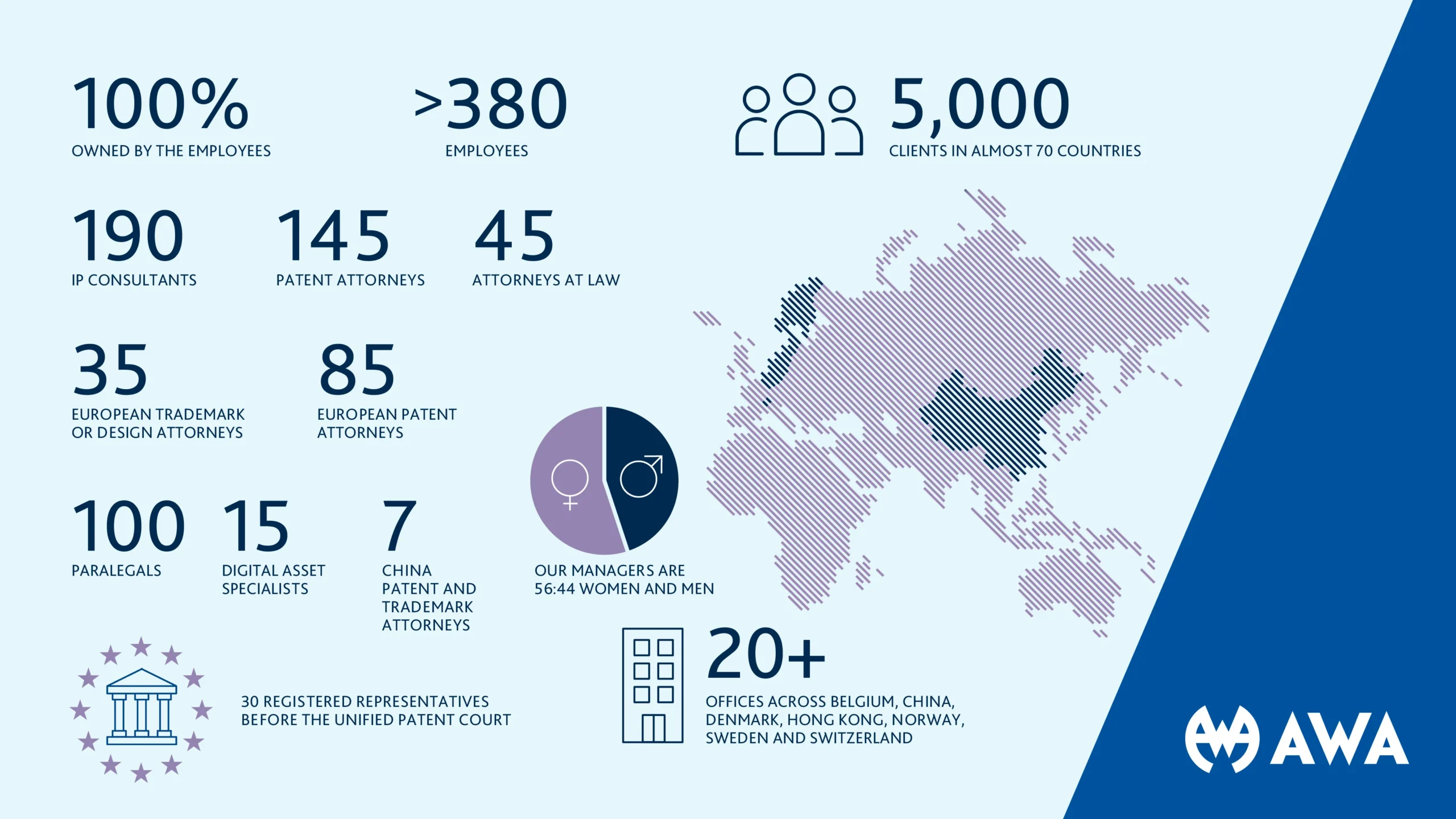 100%
OWNED BY THE EMPLOYEES

>380
EMPLOYEES

5,000
CLIENTS IN ALMOST 70 COUNTRIES

190
IP CONSULTANTS

145
PATENT ATTORNEYS

45
ATTORNEYS AT LAW

35
EUROPEAN TRADEMARK OR DESIGN ATTORNEYS

85
EUROPEAN PATENT ATTORNEYS

100
PARALEGALS

15
DIGITAL ASSET SPECIALISTS

7
CHINA PATENT AND TRADEMARK ATTORNEYS

OUR MANAGERS ARE 56:44 WOMEN AND MEN

30 REGISTERED REPRESENTATIVES BEFORE THE UNIFIED PATENT COURT

20+
OFFICES ACROSS BELGIUM, CHINA, DENMARK, HONG KONG, NORWAY, SWEDEN AND SWITZERLAND

AWA